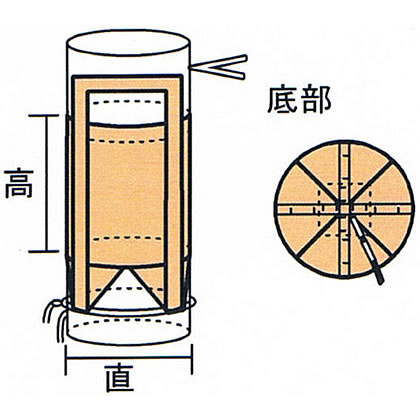 底部

高

直