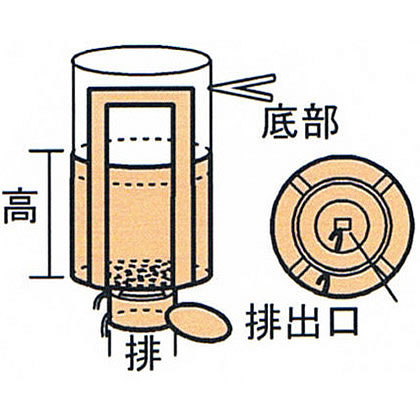 底部

高

排出口

排