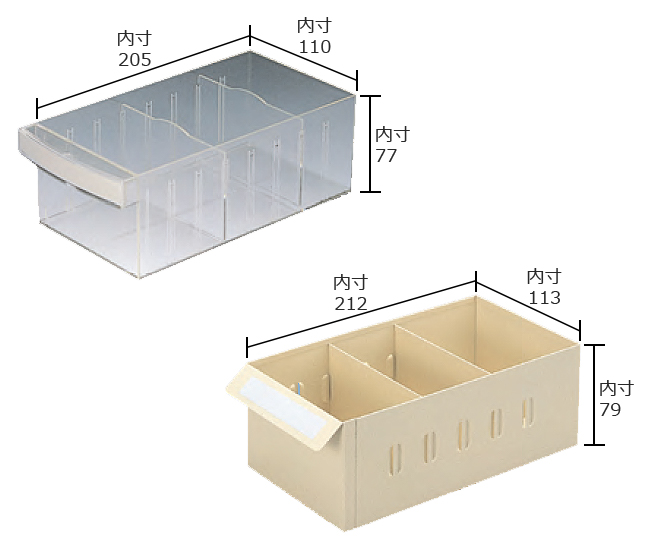 内寸
205

内寸
110

内寸
77

内寸
212

内寸
113

内寸
79