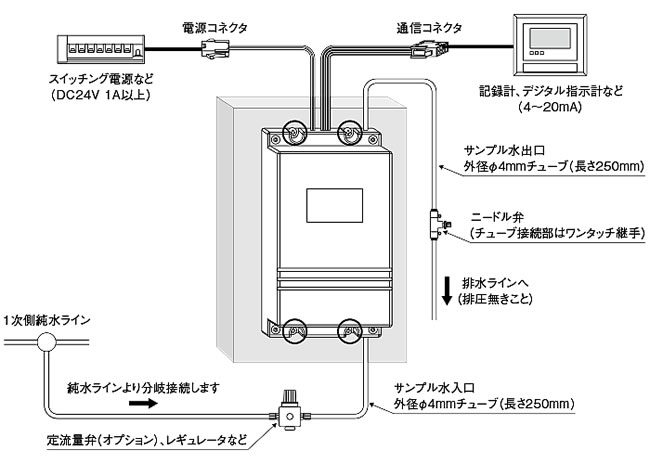 電源コネクタ

通信コネクタ

スイッチング電源など
(DC24V 1A以上)

記録計、デジタル指示計など
(4～20mA)

サンプル水出口
外径φ4mmチューブ(長さ250mm)

ニードル弁
(チューブ接続部はワンタッチ継手)

排水ラインへ
(排圧無きこと)

1次側純水ライン

純水ラインより分岐接続します

サンプル水入口
外径φ4mmチューブ(長さ250mm)

定流量弁(オプション)、レギュレータなど