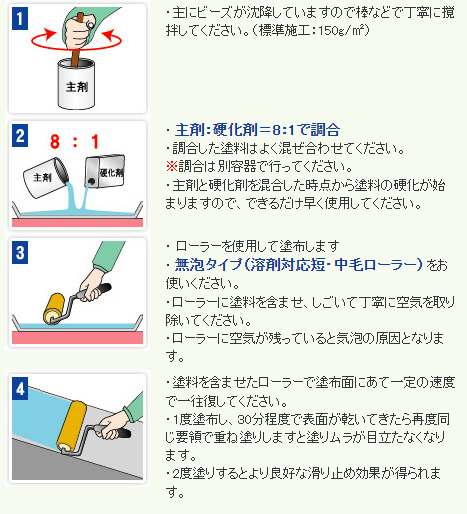 1

主剤

・主にビーズが沈降していますので棒などで丁寧に撹拌してください。(標準施工:150g/㎡)

2

8 : 1

主剤

硬化剤

・主剤:硬化剤=8:1で調合
・調合した塗料はよく混ぜ合わせてください。
※調合は別容器で行ってください。
・主剤と硬化剤を混合した時点から塗料の硬化が始まりますので、できるだけ早く使用してください。

3

・ローラーを使用して塗布します
・無泡タイプ(溶剤対応短・中毛ローラー)をお使いください。
・ローラーに塗料を含ませ、しごいて丁寧に空気を取り除いてください。
・ローラーに空気が残っていると気泡の原因となります。

4

・塗料を含ませたローラーで塗布面にあて一定の速度で一往復してください。
・1度塗布し、30分程度で表面が乾いてきたら再度同じ要領で重ね塗りしますと塗りムラが目立たなくなります。
・2度塗りするとより良好な滑り止め効果が得られます。