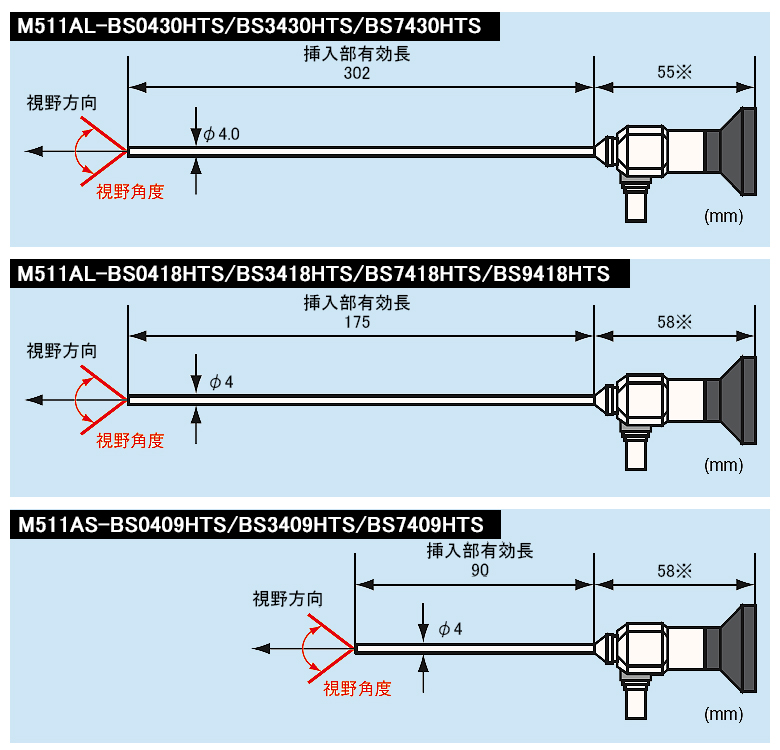 M511AL-BS0430HTS/BS3430HTS/BS7430HTS

挿入部有効長
302

55※

視野方向

$\phi$ 4.0

視野角度

(mm)

M511AL-BS0418HTS/BS3418HTS/BS7418HTS/BS9418HTS

挿入部有効長
175

58※

視野方向

$\phi$ 4

視野角度

(mm)

M511AS-BS0409HTS/BS3409HTS/BS7409HTS

挿入部有効長
90

58※

視野方向

$\phi$ 4

視野角度

(mm)