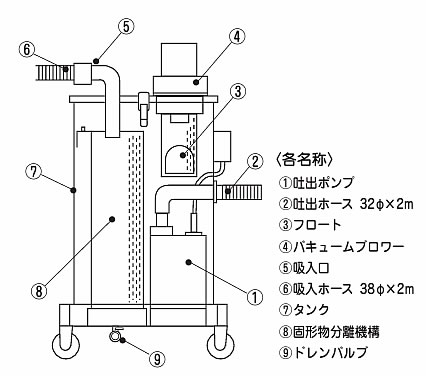 ⑤
⑥
④
③
⑦
②
⑧
①
⑨

〈各名称〉
①吐出ポンプ
②吐出ホース 32φ×2m
③フロート
④バキュームブロワー
⑤吸入口
⑥吸入ホース 38φ×2m
⑦タンク
⑧固形物分離機構
⑨ドレンバルブ