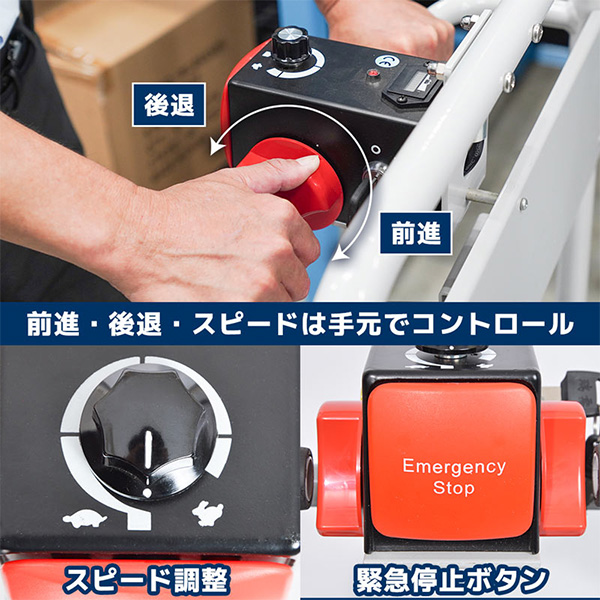 後退

前進

前進・後退・スピードは手元でコントロール

Emergency Stop

スピード調整

緊急停止ボタン