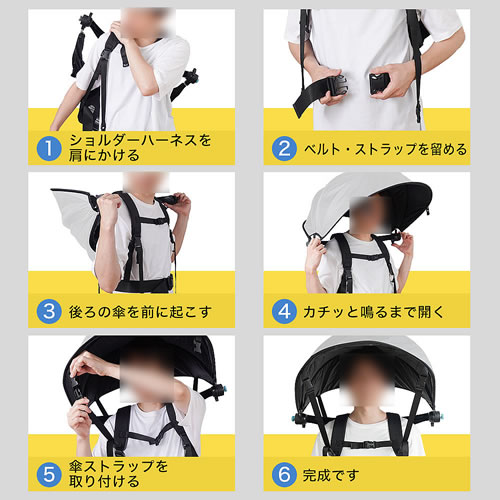 1 ショルダーハーネスを肩にかける

2 ベルト・ストラップを留める

3 後ろの傘を前に起こす

4 カチッと鳴るまで開く

5 傘ストラップを取り付ける

6 完成です