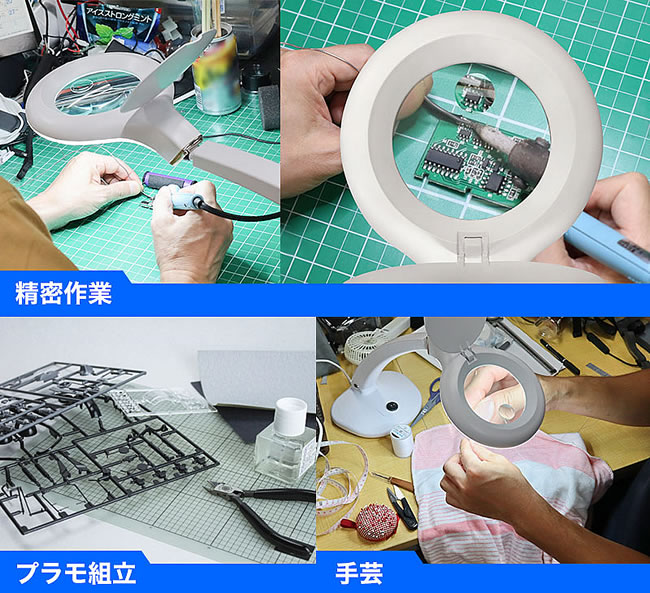 アイスストロングミント

精密作業

プラモ組立

手芸