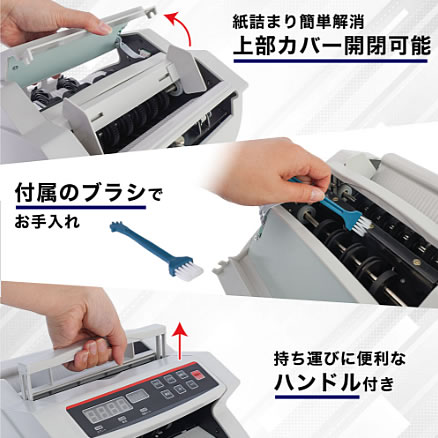 紙詰まり簡単解消
上部カバー開閉可能

付属のブラシで
お手入れ

持ち運びに便利な
ハンドル付き