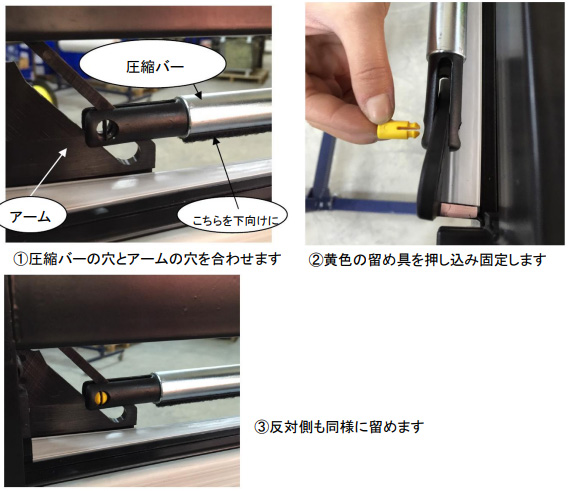 圧縮バー

アーム

こちらを下向けに

①圧縮バーの穴とアームの穴を合わせます

②黄色の留め具を押し込み固定します

③反対側も同様に留めます