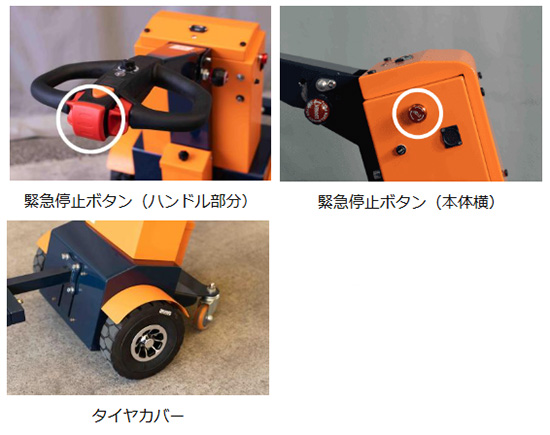 緊急停止ボタン（ハンドル部分）

緊急停止ボタン（本体横）

タイヤカバー