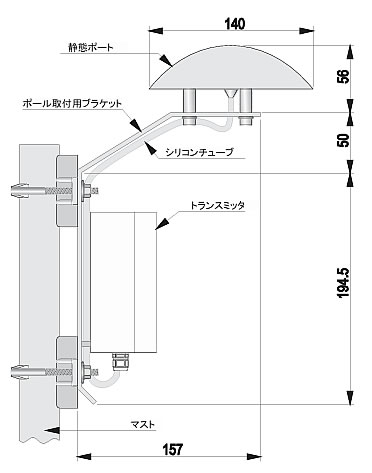 140

静態ポート

56

ポール取付用ブラケット

50

シリコンチューブ

トランスミッタ

194.5

マスト

157