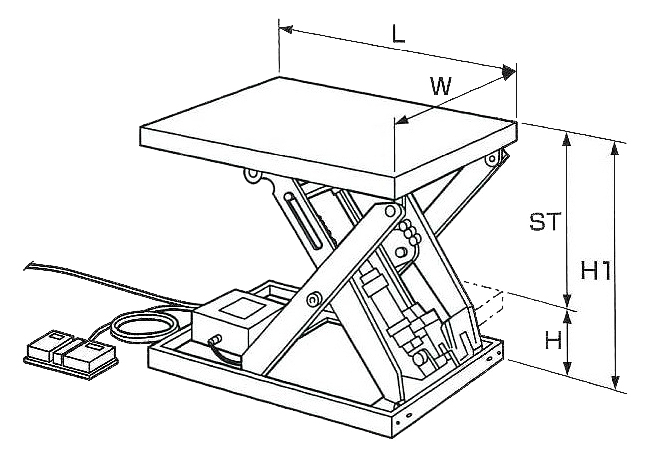 L
W
ST
H1
H