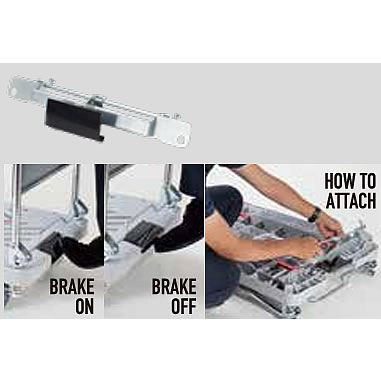 BRAKE ON

BRAKE OFF

HOW TO ATTACH