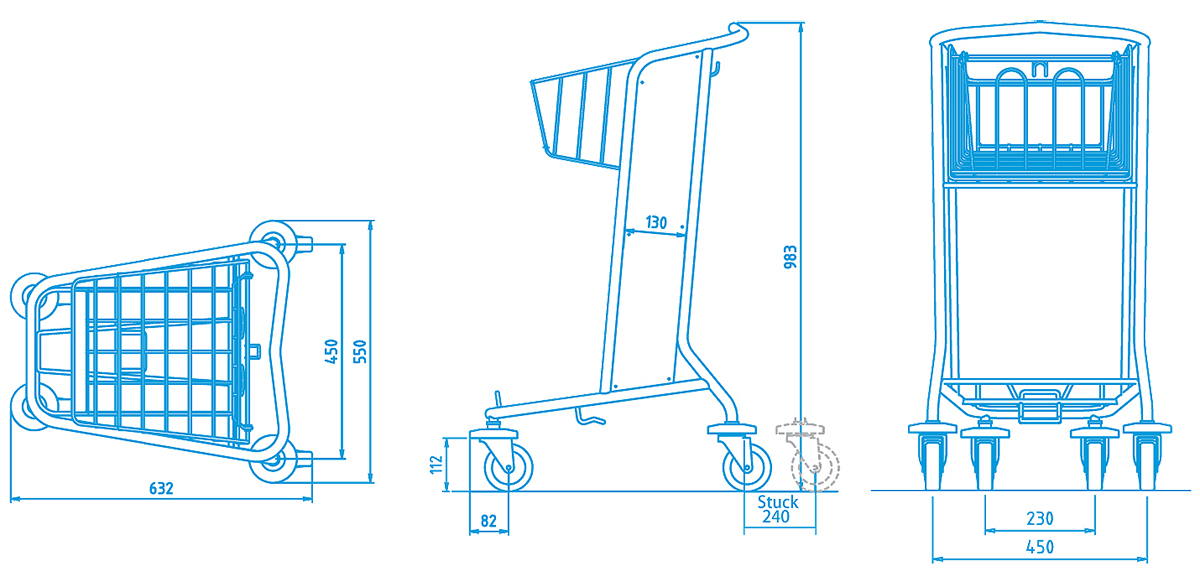 450
550
632
130
983
112
82
Stuck
240
230
450