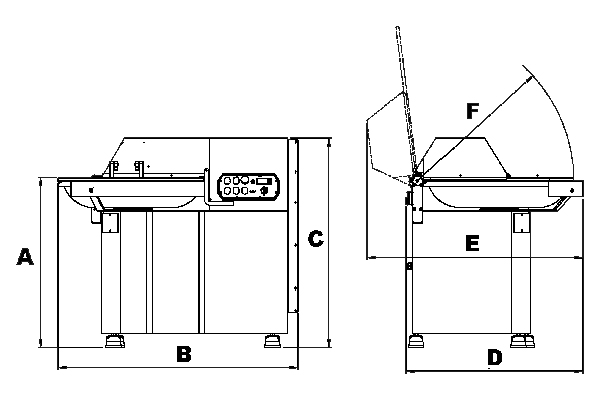 A
B
C
F
E
D