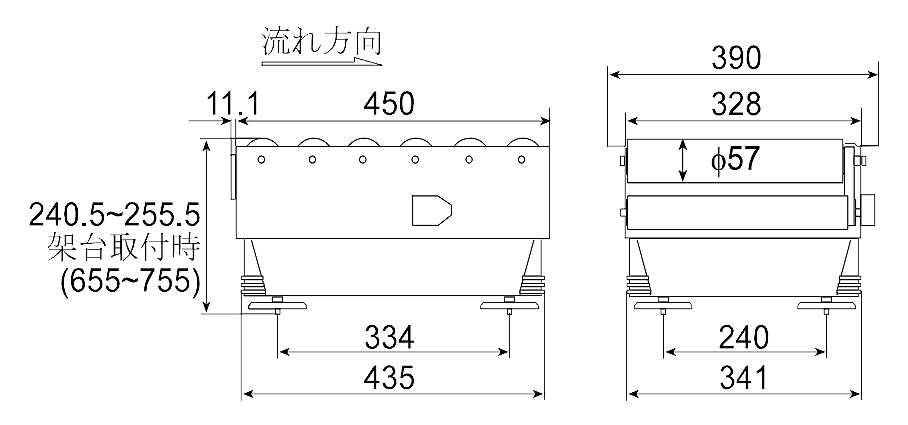 流れ方向

11.1
450
240.5~255.5
架台取付時
(655~755)
334
435

390
328
ϕ57
240
341