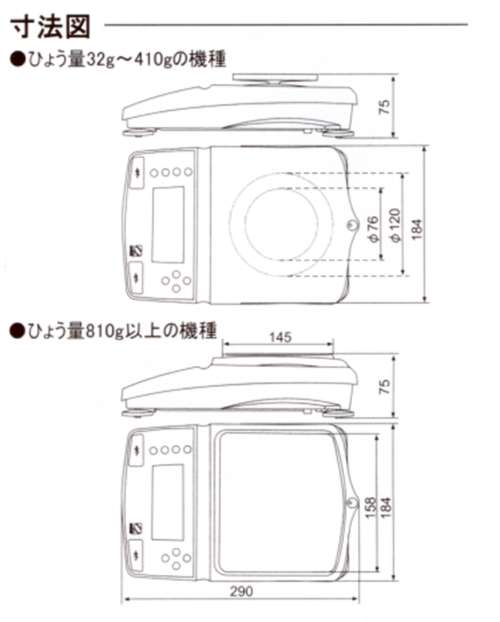 寸法図

●ひょう量32g～410gの機種

75

φ76

φ120

184

●ひょう量810g以上の機種

145

75

158

184

290