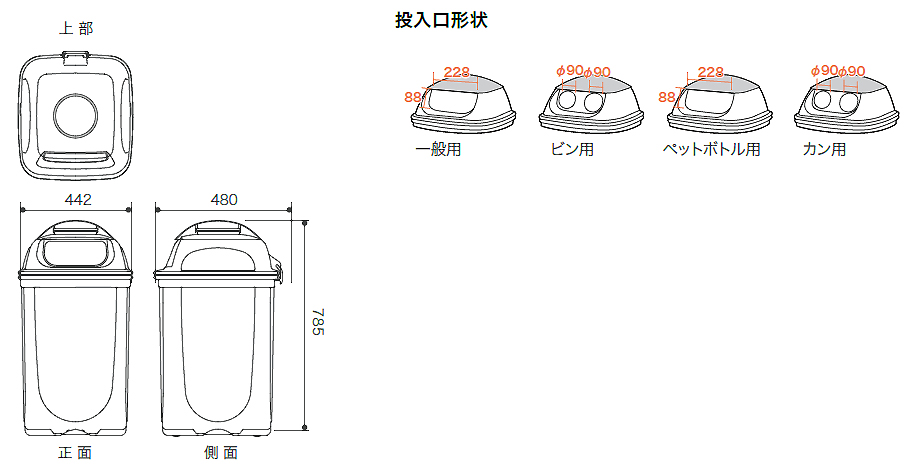 上 部

442

480

785

正 面

側 面

投入口形状

228

88

一般用

$\phi$90 $\phi$90

ビン用

228

88

ペットボトル用

$\phi$90 $\phi$90

カン用