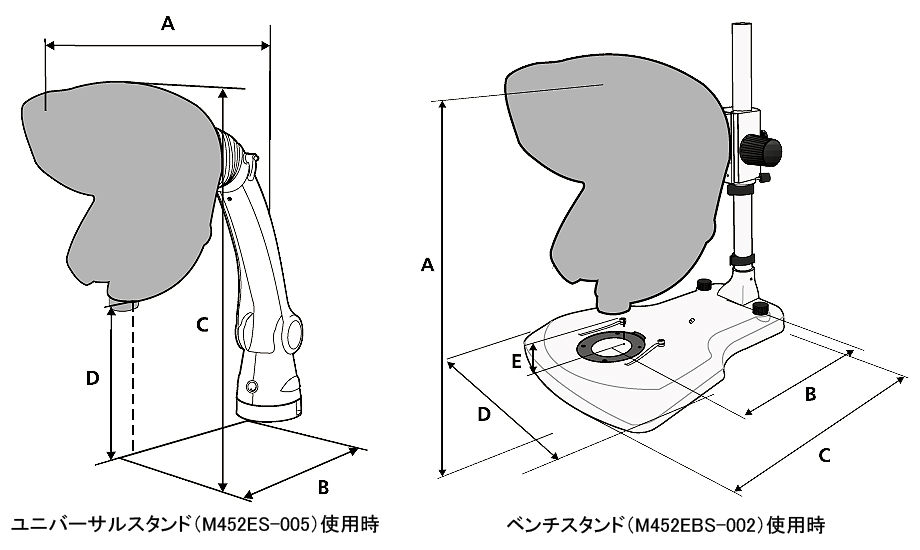 A

C

D

B

ユニバーサルスタンド（M452ES-005）使用時

A

E

D

B

C

ベンチスタンド（M452EBS-002）使用時