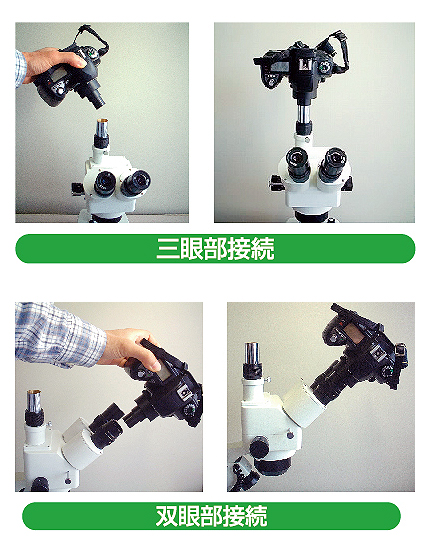 三眼部接続

双眼部接続