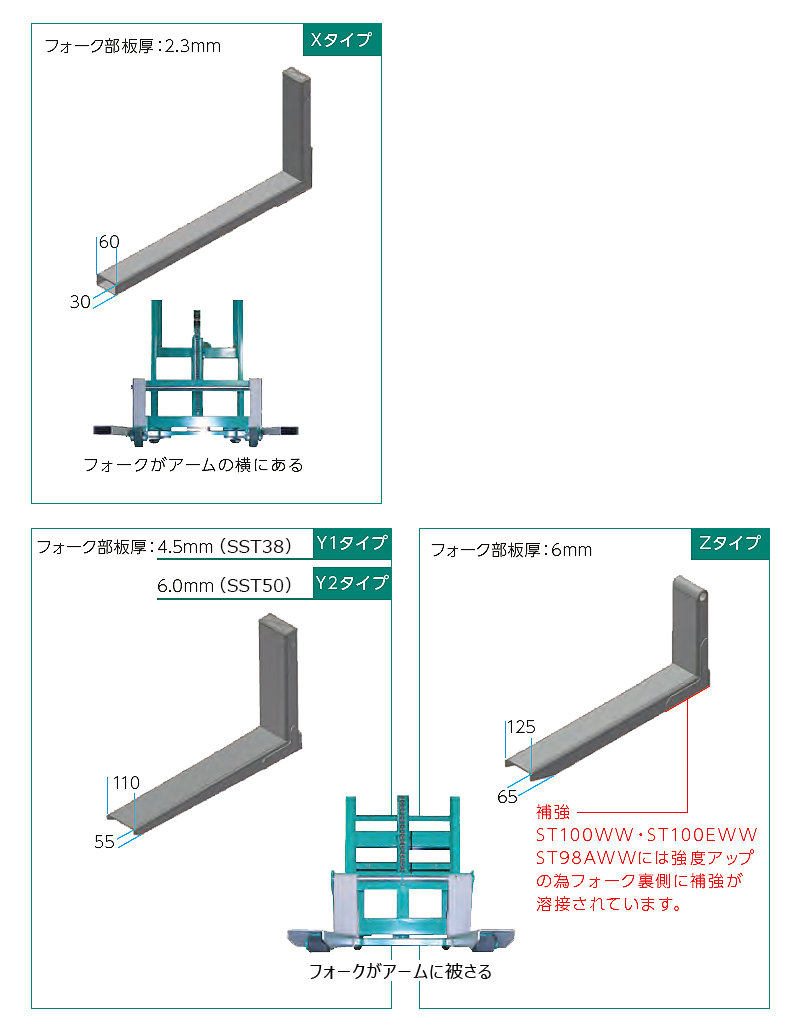 フォーク部板厚：2.3mm

Xタイプ

60

30

フォークがアームの横にある

フォーク部板厚：4.5mm（SST38）

Y1タイプ

6.0mm（SST50）

Y2タイプ

110

55

フォーク部板厚：6mm

Zタイプ

125

65

補強
ST100WW・ST100EWW
ST98AWWには強度アップの為フォーク裏側に補強が溶接されています。

フォークがアームに被さる