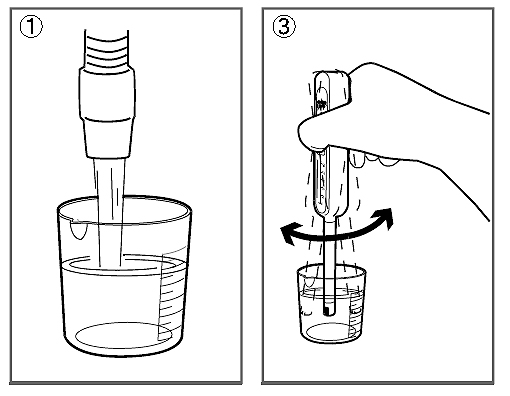 ①

③