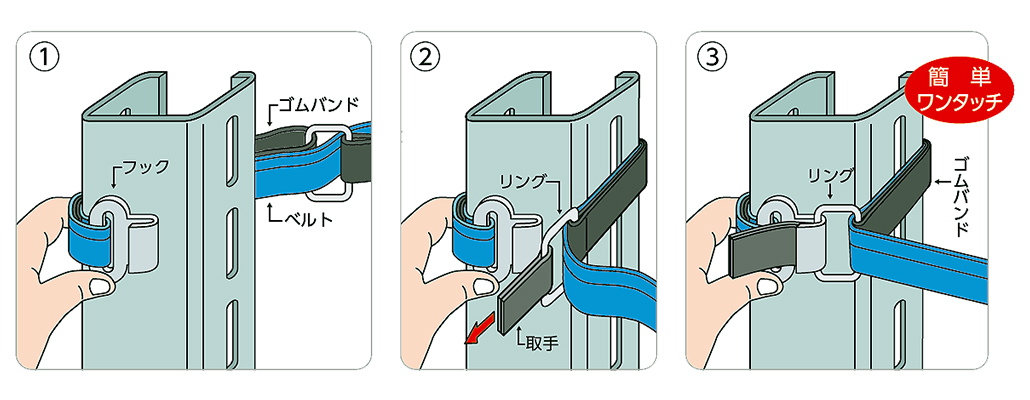 ①

ゴムバンド

フック

ベルト

②

リング

取手

③

簡単
ワンタッチ

リング

ゴムバンド