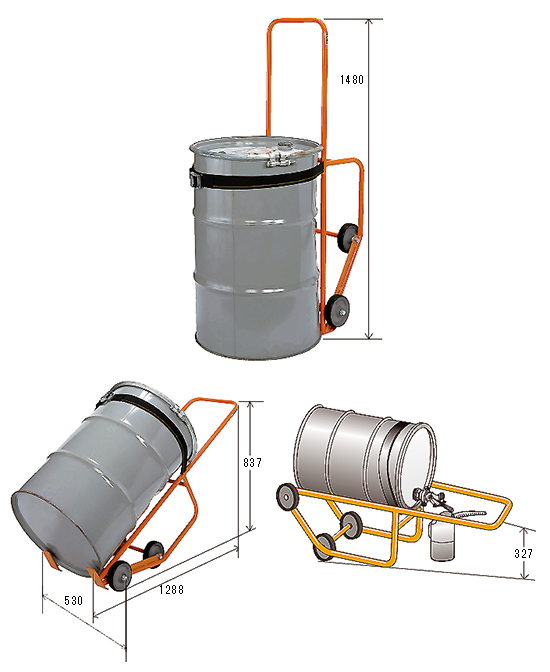 1480

837

530

1288

327