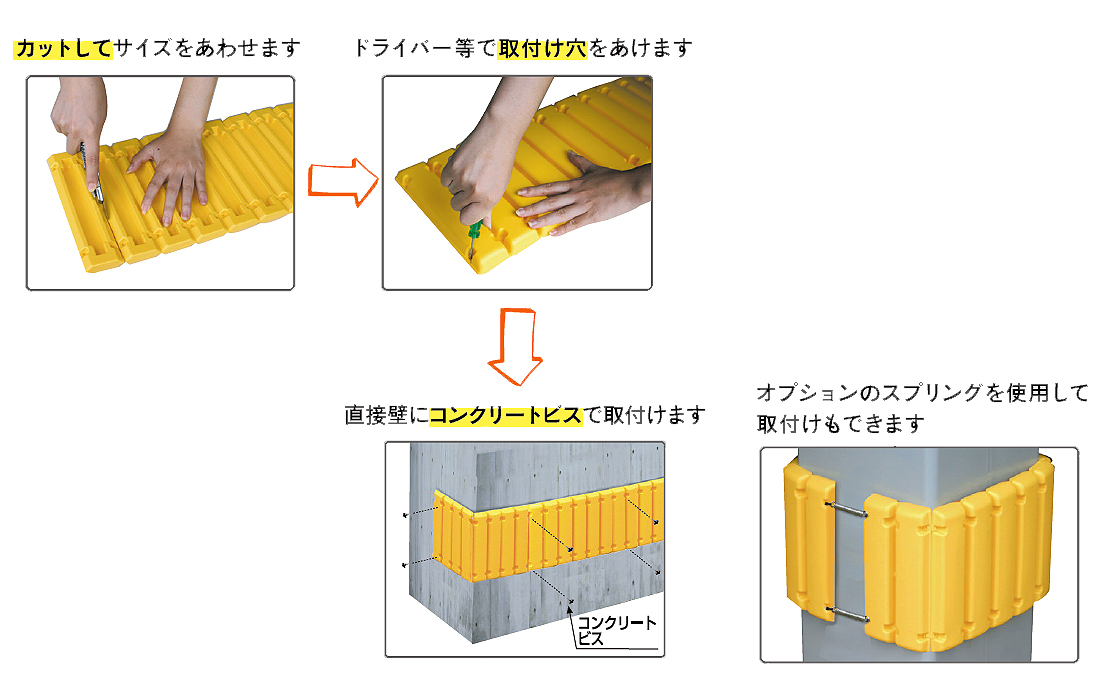 カットしてサイズをあわせます

ドライバー等で取付け穴をあけます

直接壁にコンクリートビスで取付けます

コンクリートビス

オプションのスプリングを使用して取付けもできます