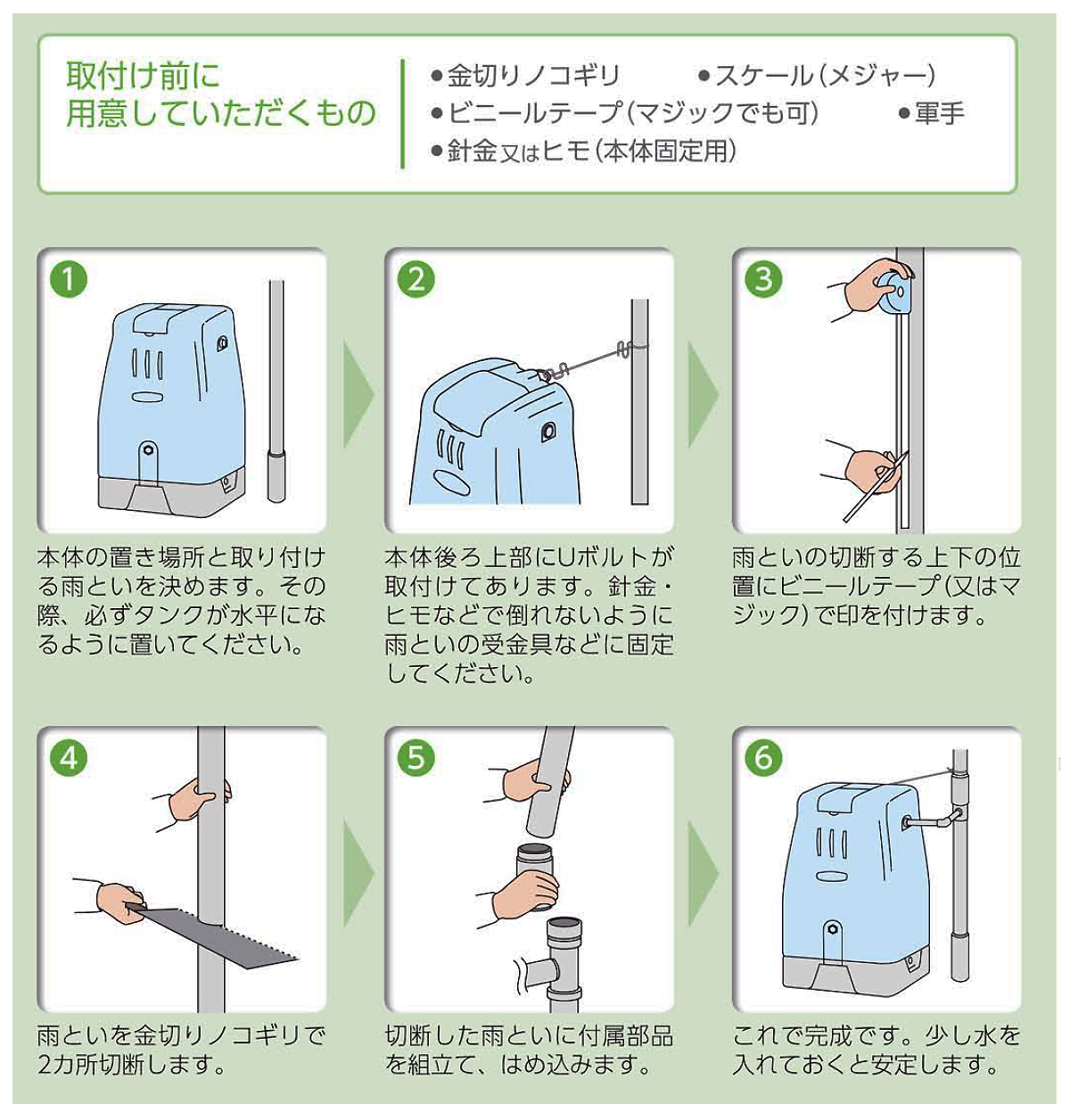 取付け前に
用意していただくもの

●金切りノコギリ ●スケール(メジャー)
●ビニールテープ(マジックでも可) ●軍手
●針金又はヒモ(本体固定用)

1

本体の置き場所と取り付ける雨といを決めます。その際、必ずタンクが水平になるように置いてください。

2

本体後ろ上部にUボルトが取付けてあります。針金・ヒモなどで倒れないように雨といの受金具などに固定してください。

3

雨といの切断する上下の位置にビニールテープ(又はマジック)で印を付けます。

4

雨といを金切りノコギリで2カ所切断します。

5

切断した雨といに付属部品を組立て、はめ込みます。

6

これで完成です。少し水を入れておくと安定します。