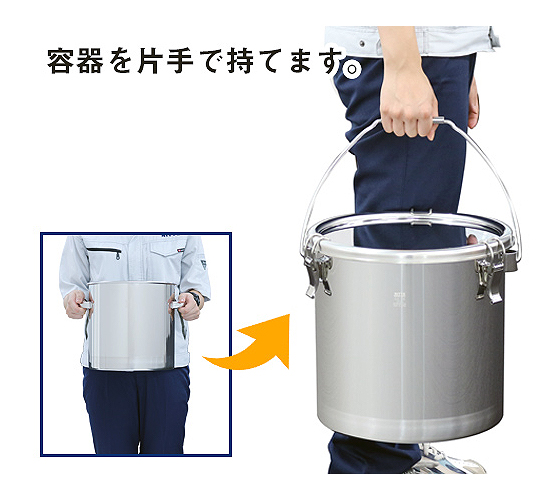 容器を片手で持てます。