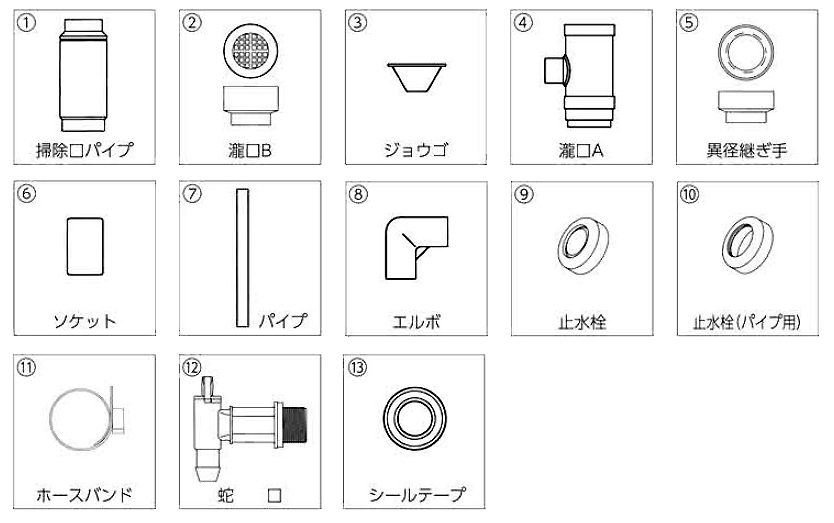 ①
掃除口パイプ

②
瀧口B

③
ジョウゴ

④
瀧口A

⑤
異径継ぎ手

⑥
ソケット

⑦
パイプ

⑧
エルボ

⑨
止水栓

⑩
止水栓(パイプ用)

⑪
ホースバンド

⑫
蛇 口

⑬
シールテープ