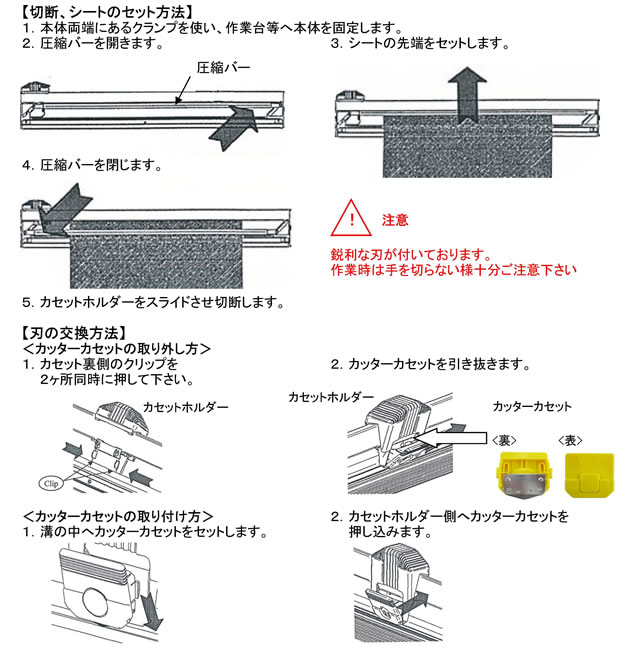 【切断、シートのセット方法】
1. 本体両端にあるクランプを使い、作業台等へ本体を固定します。
2. 圧縮バーを開きます。

圧縮バー

3. シートの先端をセットします。

4. 圧縮バーを閉じます。

!
注意
鋭利な刃が付いております。
作業時は手を切らない様十分ご注意下さい

5. カセットホルダーをスライドさせ切断します。

【刃の交換方法】
＜カッターカセットの取り外し方＞
1. カセット裏側のクリップを 2ヶ所同時に押して下さい。

カセットホルダー
Clip

2. カッターカセットを引き抜きます。

カセットホルダー
カッターカセット
〈裏〉
〈表〉

＜カッターカセットの取り付け方＞
1. 溝の中へカッターカセットをセットします。

2. カセットホルダー側へカッターカセットを押し込みます。