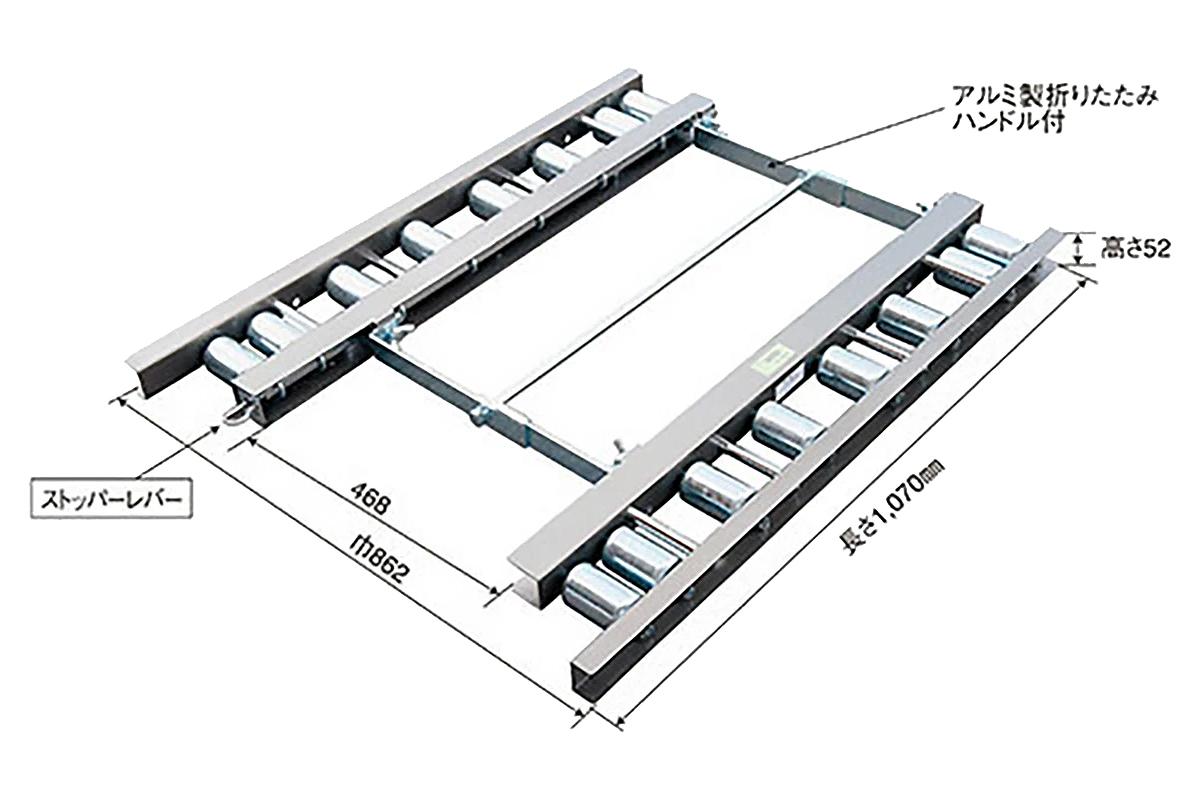 アルミ製折りたたみ
ハンドル付

高さ52

ストッパーレバー

468

巾862

長さ1,070mm