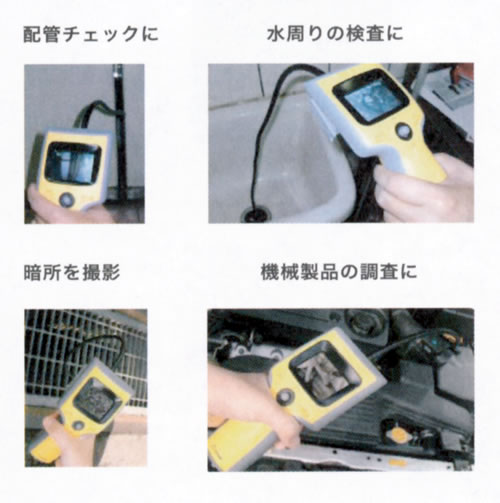 配管チェックに

水周りの検査に

暗所を撮影

機械製品の調査に