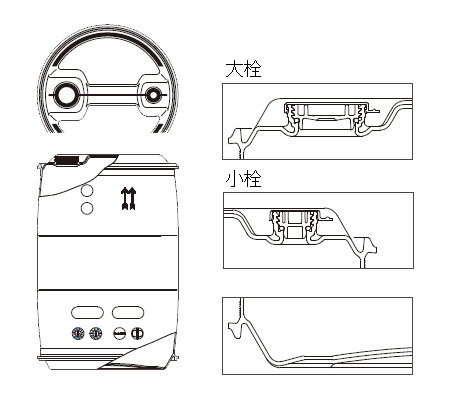 大栓

小栓