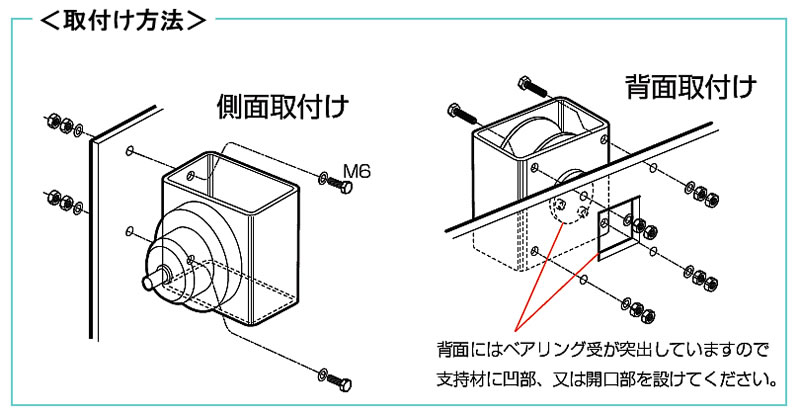 ＜取付け方法＞

側面取付け

M6

背面取付け

背面にはベアリング受が突出していますので支持材に凹部、又は開口部を設けてください。