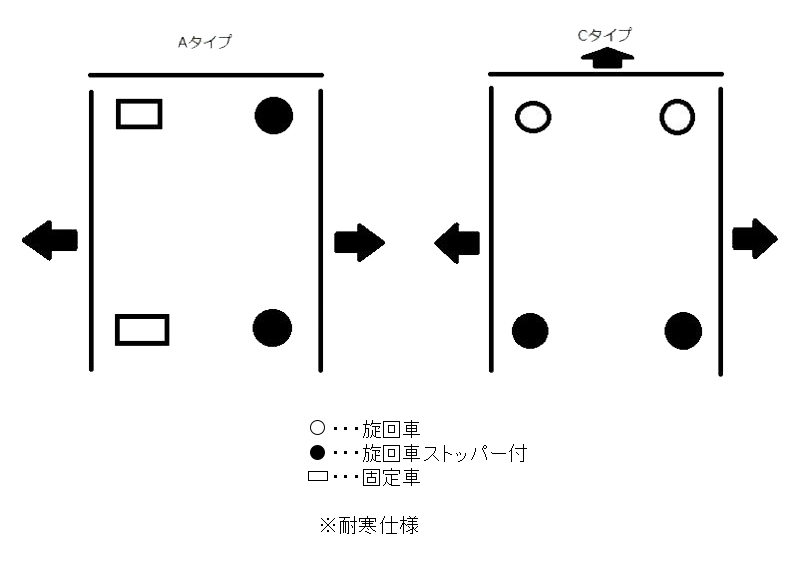 Aタイプ

Cタイプ

○・・・旋回車
●・・・旋回車ストッパー付
▭・・・固定車

※耐寒仕様