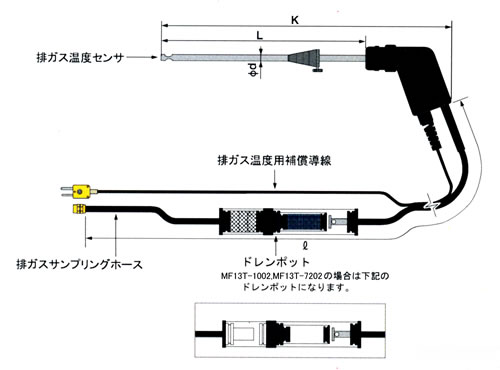 K

L

排ガス温度センサ

φd

排ガス温度用補償導線

ℓ

排ガスサンプリングホース

ドレンポット

MF13T-1002,MF13T-7202の場合は下記のドレンポットになります。