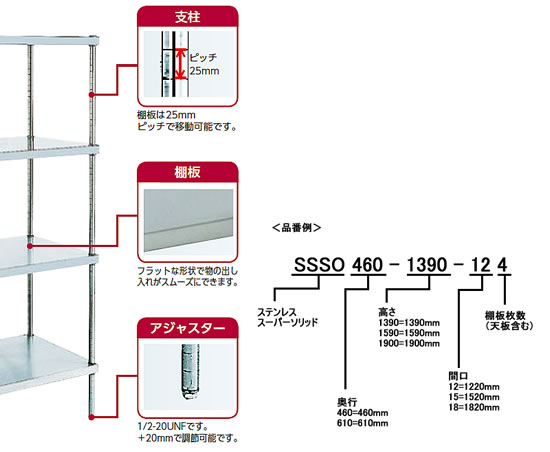 支柱

ピッチ 25mm

棚板は25mm
ピッチで移動可能です。

棚板

フラットな形状で物の出し入れがスムーズにできます。

アジャスター

1/2-20UNFです。
＋20mmで調節可能です。

＜品番例＞

SSSO 460 − 1390 − 12 4

ステンレス
スーパーソリッド

奥行
460=460mm
610=610mm

高さ
1390=1390mm
1590=1590mm
1900=1900mm

間口
12=1220mm
15=1520mm
18=1820mm

棚板枚数
（天板含む）