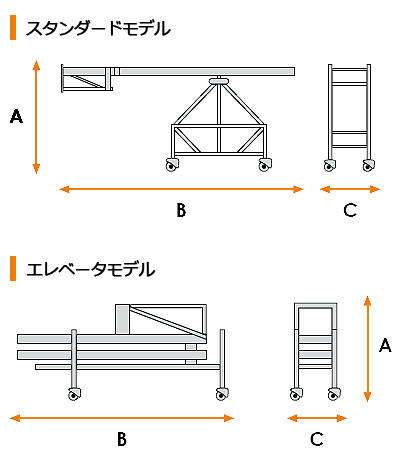 スタンダードモデル

A

B

C

エレベータモデル

A

B

C