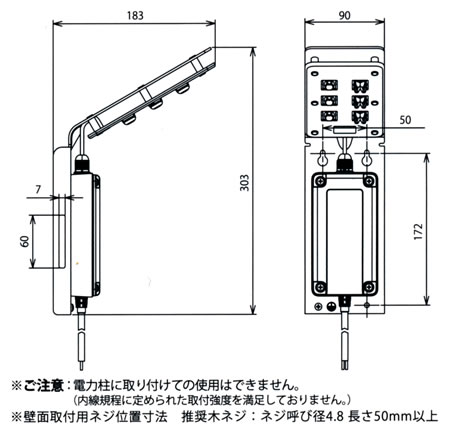 183

7

60

303

90

50

172

※ご注意：電力柱に取り付けての使用はできません。
（内線規程に定められた取付強度を満足しておりません。）
※壁面取付用ネジ位置寸法　推奨木ネジ：ネジ呼び径4.8 長さ50mm以上