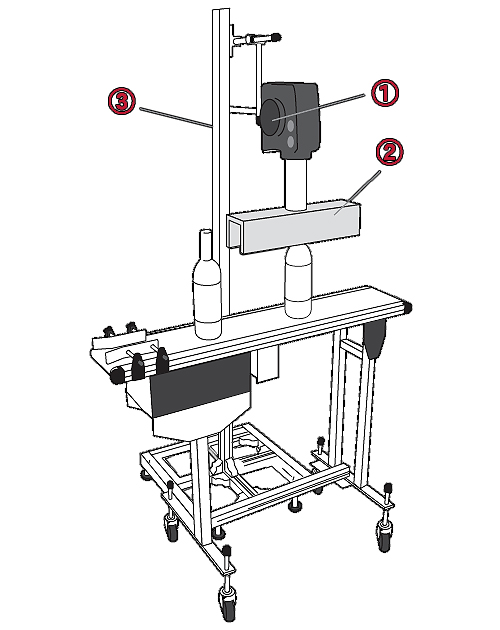 3
1
2