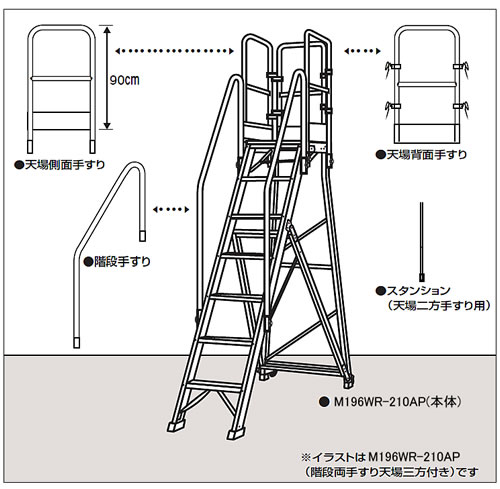 90cm

●天場側面手すり

●天場背面手すり

●階段手すり

●スタンション
（天場二方手すり用）

● M196WR-210AP(本体)

※イラストは M196WR-210AP
（階段両手すり天場三方付き）です