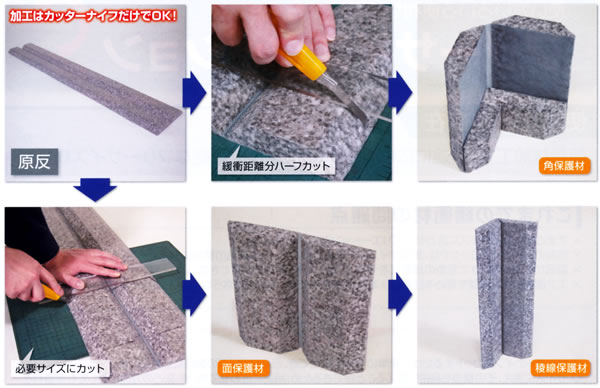 加工はカッターナイフだけでOK!

原反

緩衝距離分ハーフカット

角保護材

必要サイズにカット

面保護材

稜線保護材