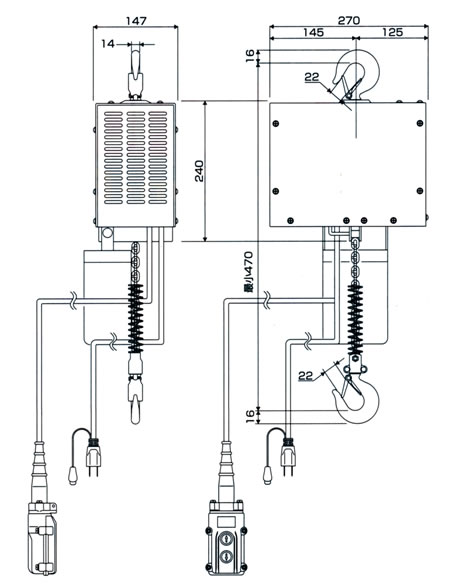 147
14
240
270
145
125
16
22
最小470
22
16