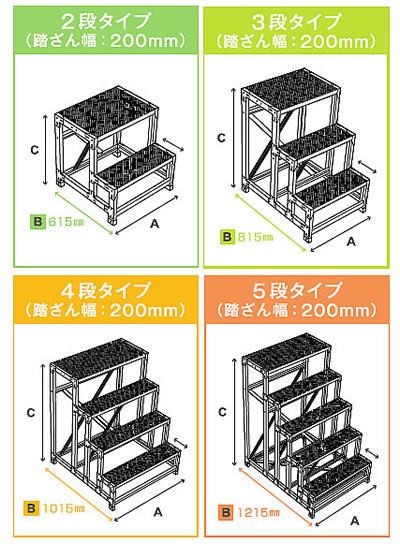 ２段タイプ
（踏ざん幅：200mm）

C
B 615㎜
A

３段タイプ
（踏ざん幅：200mm）

C
B 815㎜
A

４段タイプ
（踏ざん幅：200mm）

C
B 1015㎜
A

５段タイプ
（踏ざん幅：200mm）

C
B 1215㎜
A