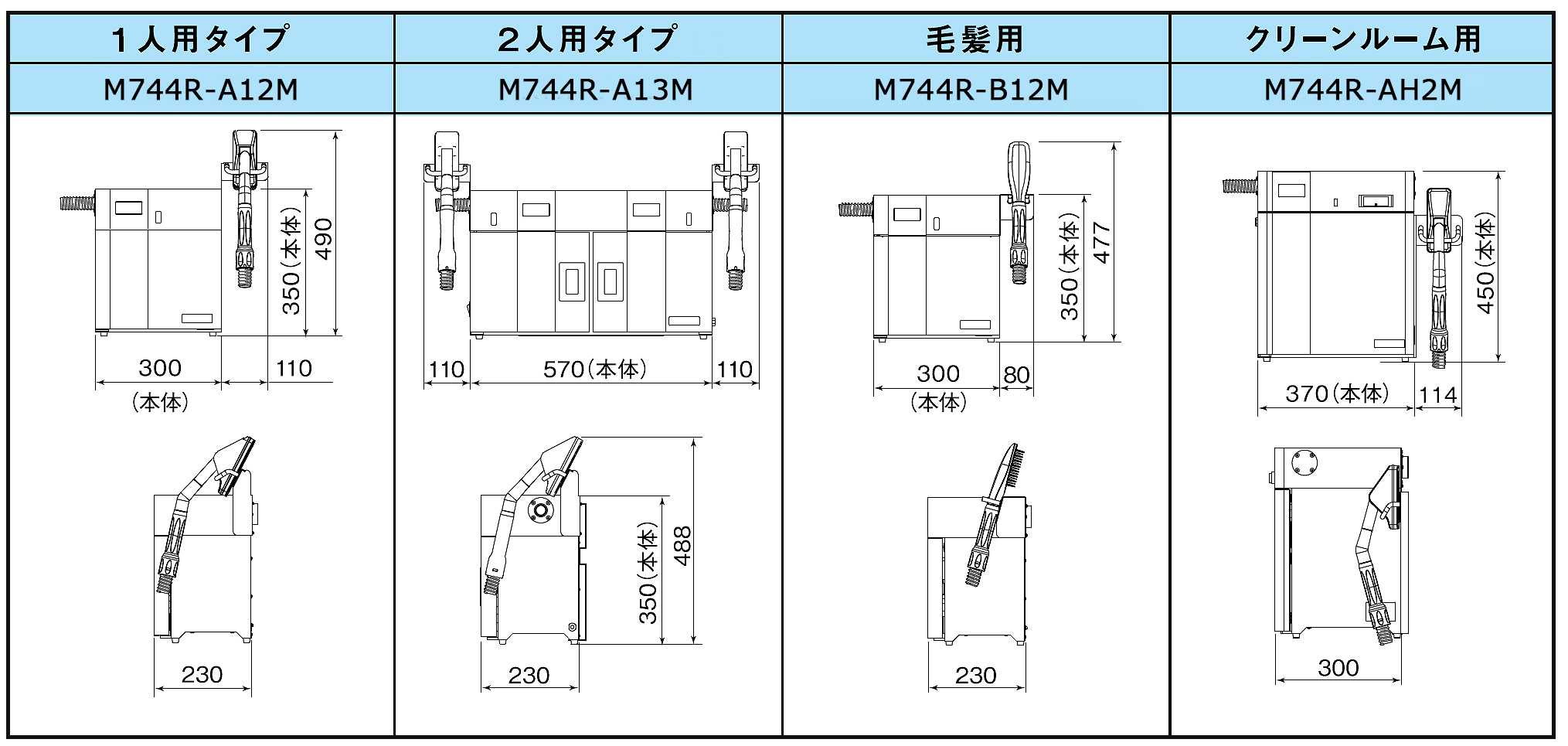 | 1人用タイプ | 2人用タイプ | 毛髪用 | クリーンルーム用 |
|---|---|---|---|
| M744R-A12M | M744R-A13M | M744R-B12M | M744R-AH2M |
| 350(本体) 490 300 (本体) 110 230 | 110 570(本体) 110 350(本体) 488 230 | 350(本体) 477 300 (本体) 80 230 | 450(本体) 370(本体) 114 300 |