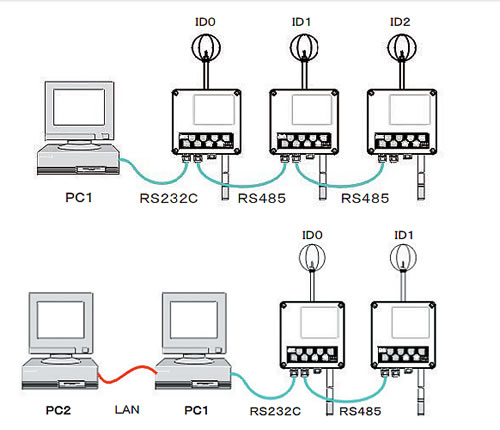 ID0
ID1
ID2
PC1
RS232C
RS485
RS485

ID0
ID1
PC2
LAN
PC1
RS232C
RS485