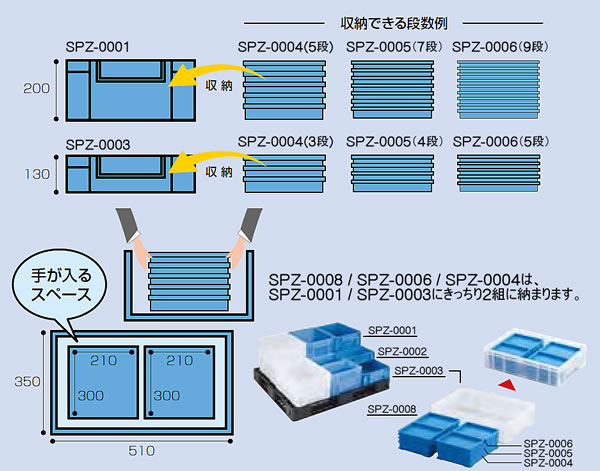 収納できる段数例

SPZ-0001

200

収納

SPZ-0004(5段) SPZ-0005(7段) SPZ-0006(9段)

SPZ-0003

130

収納

SPZ-0004(3段) SPZ-0005(4段) SPZ-0006(5段)

手が入るスペース

SPZ-0008 / SPZ-0006 / SPZ-0004は、SPZ-0001 / SPZ-0003にきっちり2組に納まります。

350

210

300

210

300

510

SPZ-0001
SPZ-0002
SPZ-0003
SPZ-0008
SPZ-0006
SPZ-0005
SPZ-0004