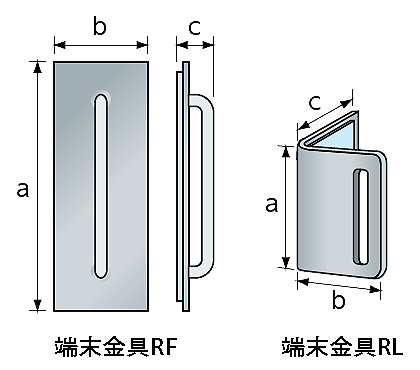 b

c

a

端末金具RF

c

a

b

端末金具RL